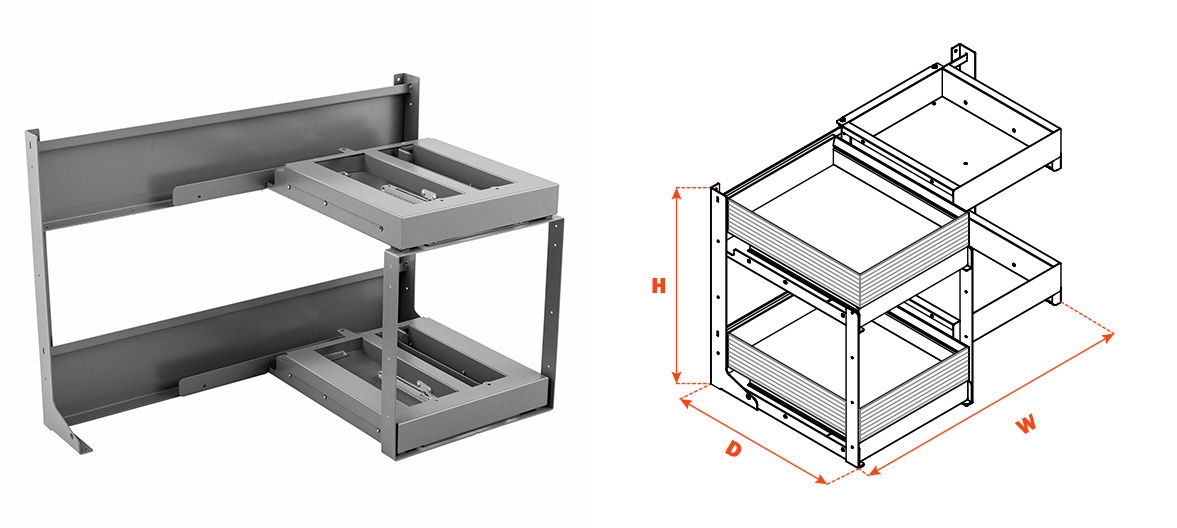 H
D
W