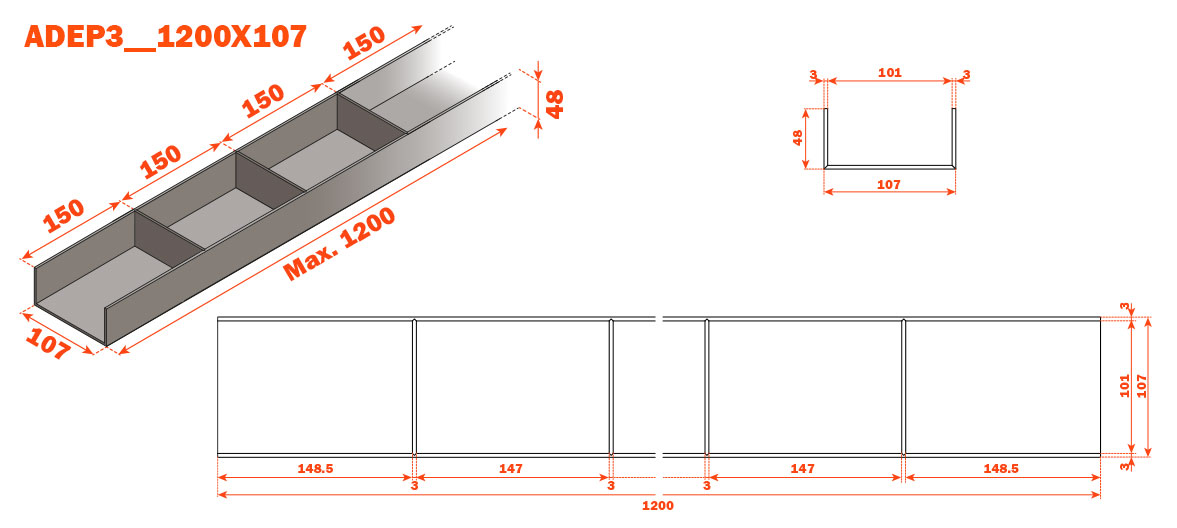 ADEP3__1200X107

150

150

150

150

48

Max. 1200

107

3

101

3

48

107

3

101

107

3

148.5

147

147

148.5

3

3

3

1200